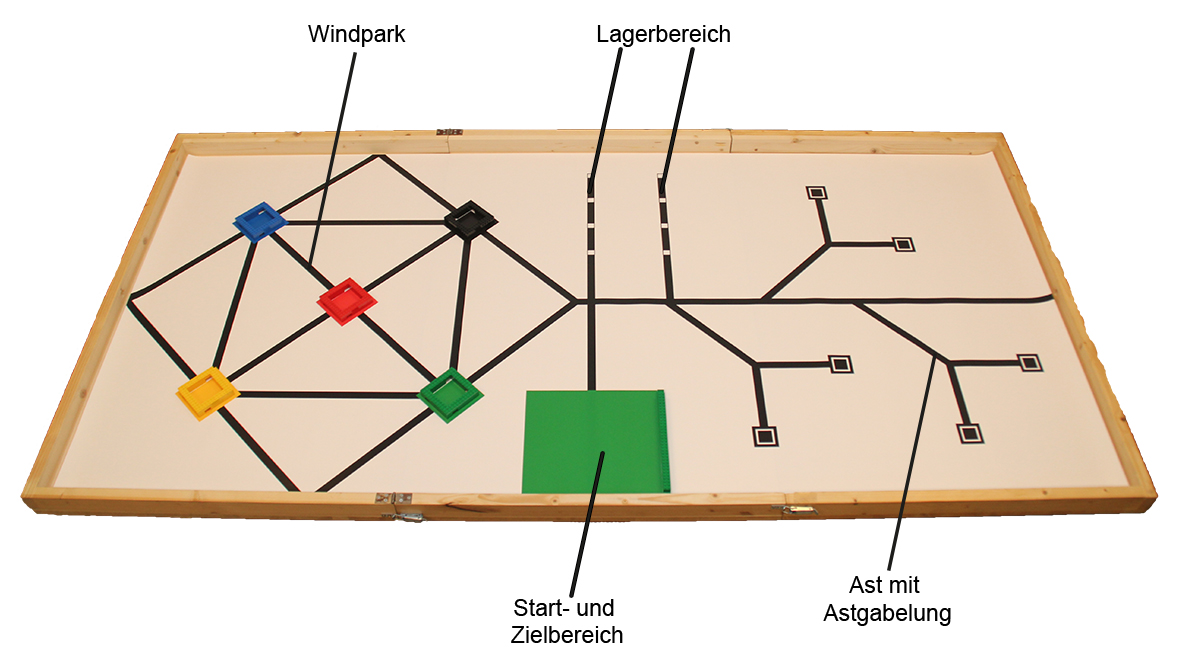 Windpark

Lagerbereich

Start- und Zielbereich

Ast mit Astgabelung